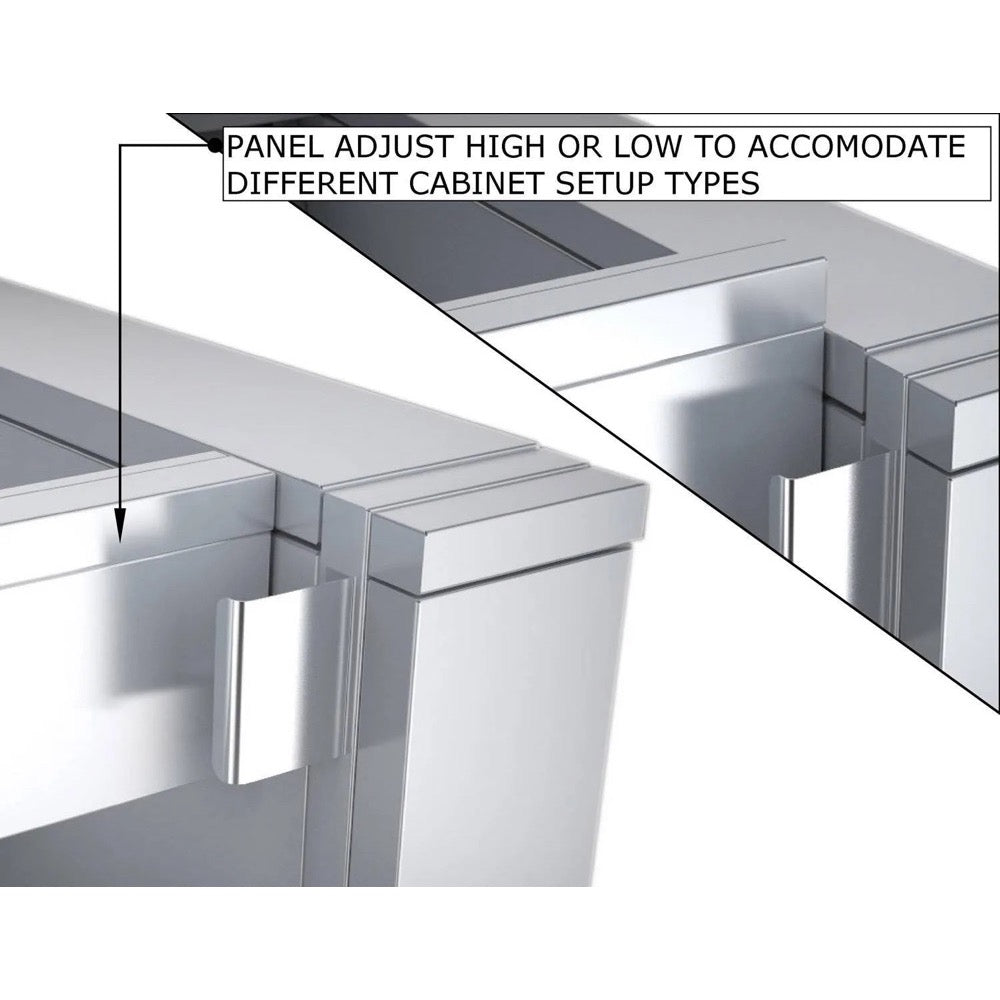 PANEL ADJUST HIGH OR LOW TO ACCOMODATE DIFFERENT CABINET SETUP TYPES