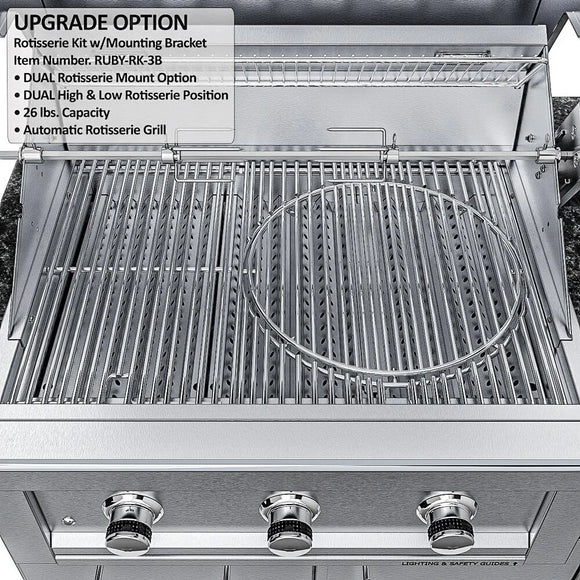 UPGRADE OPTION
Rotisserie Kit w/Mounting Bracket
Item Number. RUBY-RK-3B
• DUAL Rotisserie Mount Option
• DUAL High & Low Rotisserie Position
• 26 lbs. Capacity
• Automatic Rotisserie Grill

LIGHTING & SAFETY GUIDES