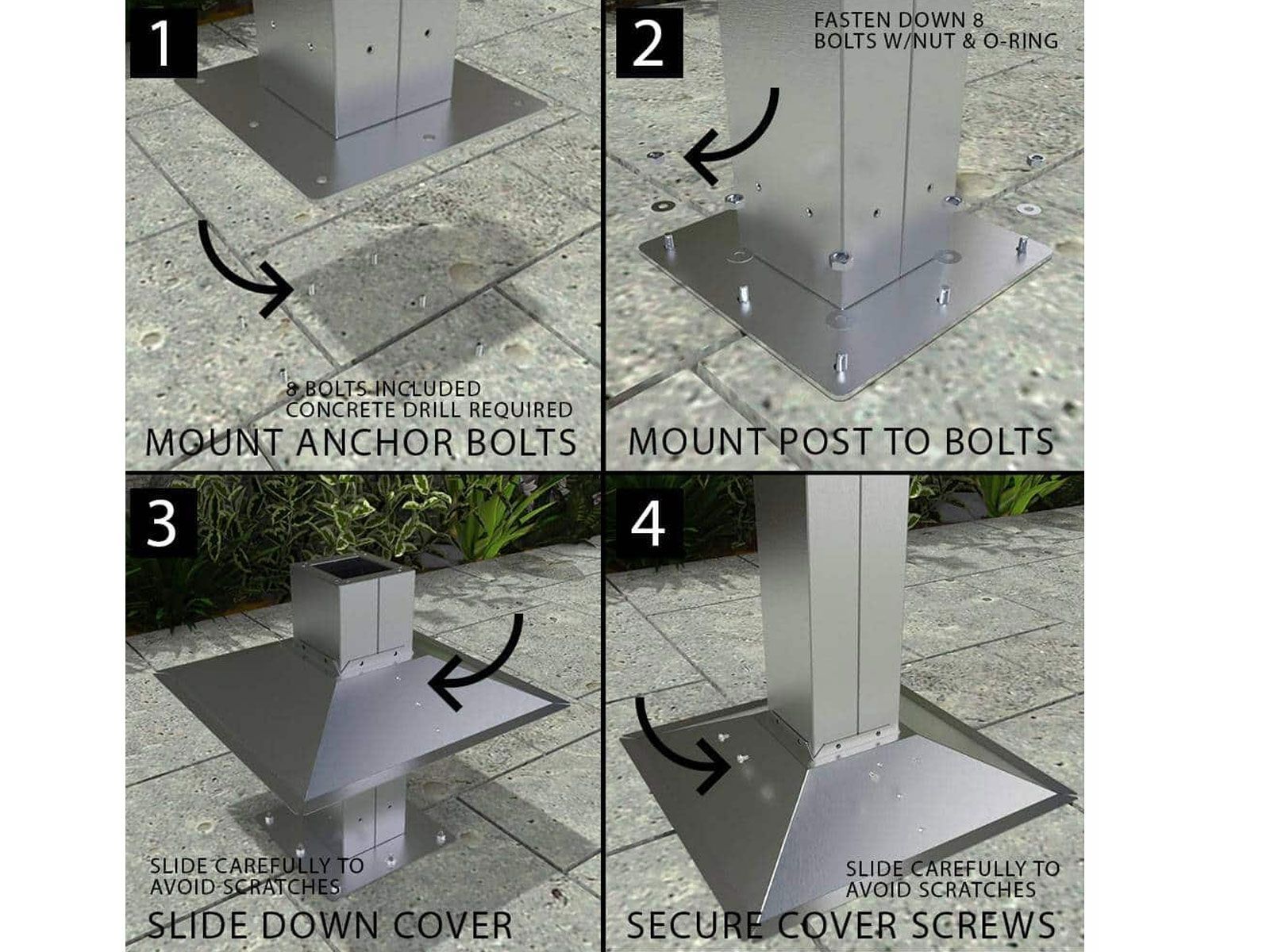 1

8 BOLTS INCLUDED
CONCRETE DRILL REQUIRED

MOUNT ANCHOR BOLTS

2

FASTEN DOWN 8
BOLTS W/NUT & O-RING

MOUNT POST TO BOLTS

3

SLIDE CAREFULLY TO
AVOID SCRATCHES

SLIDE DOWN COVER

4

SLIDE CAREFULLY TO
AVOID SCRATCHES

SECURE COVER SCREWS