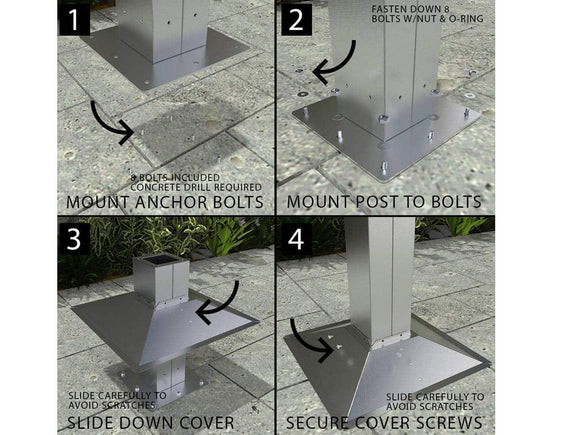 1

8 BOLTS INCLUDED
CONCRETE DRILL REQUIRED
MOUNT ANCHOR BOLTS

2

FASTEN DOWN 8
BOLTS W/NUT & O-RING
MOUNT POST TO BOLTS

3

SLIDE CAREFULLY TO
AVOID SCRATCHES
SLIDE DOWN COVER

4

SLIDE CAREFULLY TO
AVOID SCRATCHES
SECURE COVER SCREWS