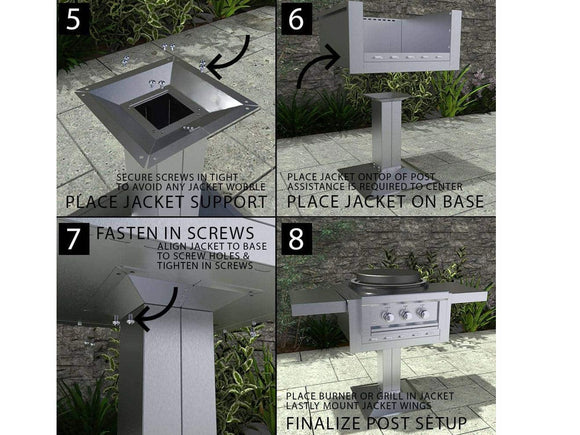 5

SECURE SCREWS IN TIGHT TO AVOID ANY JACKET WOBBLE

PLACE JACKET SUPPORT

6

PLACE JACKET ONTOP OF POST ASSISTANCE IS REQUIRED TO CENTER

PLACE JACKET ON BASE

7

FASTEN IN SCREWS

ALIGN JACKET TO BASE TO SCREW HOLES & TIGHTEN IN SCREWS

8

PLACE BURNER OR GRILL IN JACKET LASTLY MOUNT JACKET WINGS

FINALIZE POST SETUP